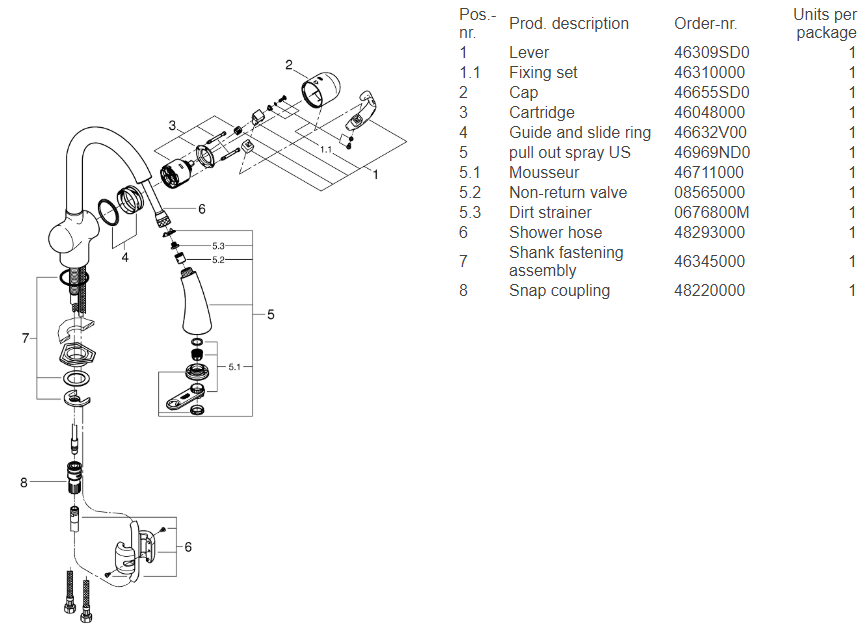 2
3
1.1
1
6
4
5.3
5.2
5
7
5.1
8
6

| Pos.-nr. | Prod. description | Order-nr. | Units per package |
|---|---|---|---|
| 1 | Lever | 46309SD0 | 1 |
| 1.1 | Fixing set | 46310000 | 1 |
| 2 | Cap | 46655SD0 | 1 |
| 3 | Cartridge | 46048000 | 1 |
| 4 | Guide and slide ring | 46632V00 | 1 |
| 5 | pull out spray US | 46969ND0 | 1 |
| 5.1 | Mousseur | 46711000 | 1 |
| 5.2 | Non-return valve | 08565000 | 1 |
| 5.3 | Dirt strainer | 0676800M | 1 |
| 6 | Shower hose | 48293000 | 1 |
| 7 | Shank fastening assembly | 46345000 | 1 |
| 8 | Snap coupling | 48220000 | 1 |