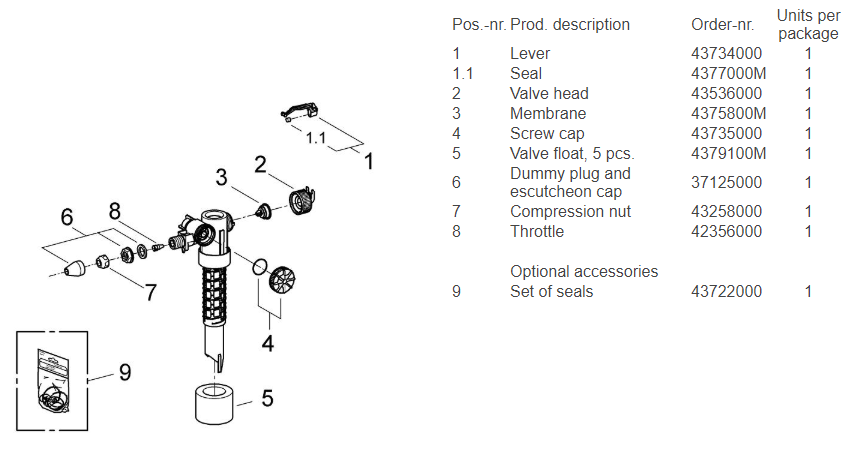 1.1
1
3
2
6
8
7
4
9
5

| Pos.-nr. | Prod. description | Order-nr. | Units per package |
|---|---|---|---|
| 1 | Lever | 43734000 | 1 |
| 1.1 | Seal | 4377000M | 1 |
| 2 | Valve head | 43536000 | 1 |
| 3 | Membrane | 4375800M | 1 |
| 4 | Screw cap | 43735000 | 1 |
| 5 | Valve float, 5 pcs. | 4379100M | 1 |
| 6 | Dummy plug and escutcheon cap | 37125000 | 1 |
| 7 | Compression nut | 43258000 | 1 |
| 8 | Throttle | 42356000 | 1 |
| | Optional accessories | | |
| 9 | Set of seals | 43722000 | 1 |